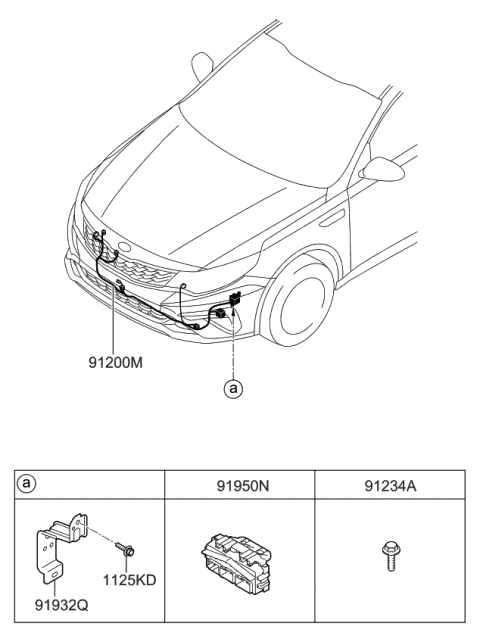 91200M

a

| a | 91950N | 91234A |
|---|---|---|
| 1125KD 91932Q | | |