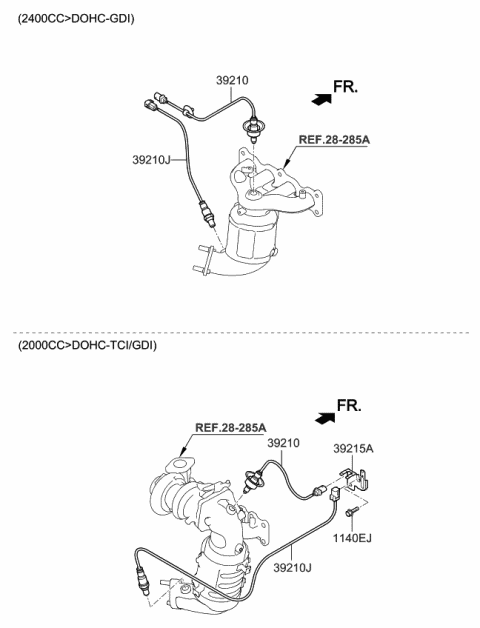 (2400CC>DOHC-GDI)

39210

FR.

REF.28-285A

39210J

(2000CC>DOHC-TCI/GDI)

FR.

REF.28-285A

39210

39215A

1140EJ

39210J