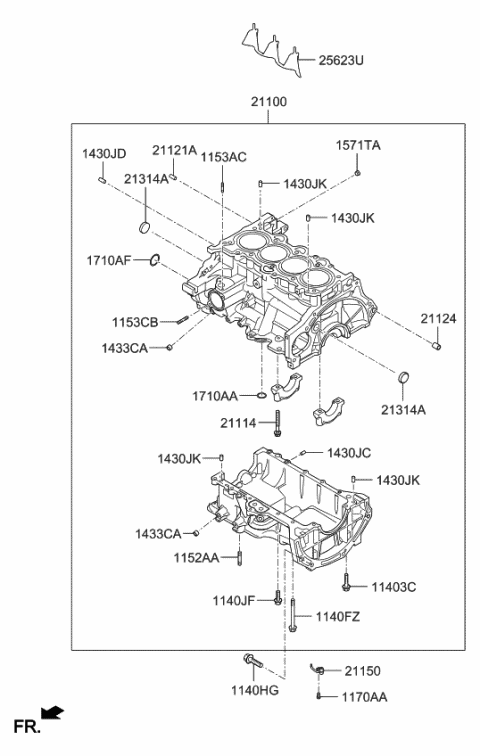 25623U

21100

1430JD
21121A
1153AC
1571TA
21314A
1430JK
1430JK
1710AF
1153CB
21124
1433CA
1710AA
21314A
21114
1430JK
1430JC
1430JK
1433CA
1152AA
11403C
1140JF
1140FZ
1140HG
21150
1170AA
FR.