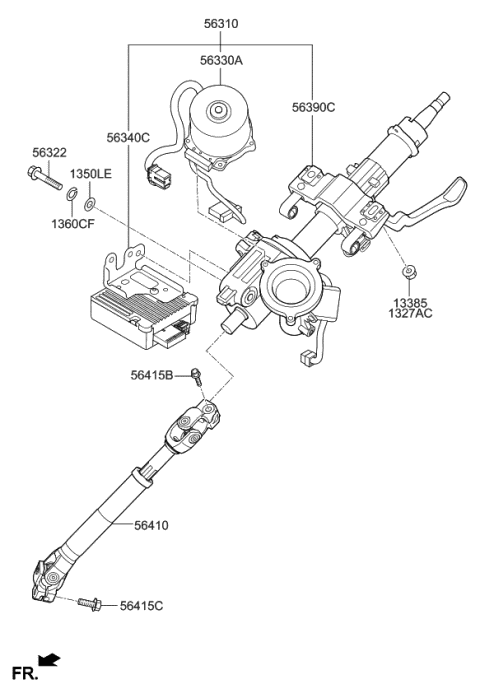 56310
56330A
56390C
56340C
56322
1350LE
1360CF
13385
1327AC
56415B
56410
56415C
FR.