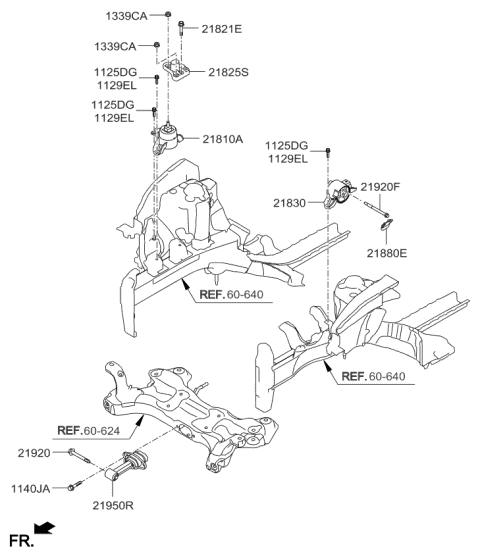 1339CA
21821E
1339CA
1125DG
1129EL
21825S
1125DG
1129EL
21810A
1125DG
1129EL
21920F
21830
21880E
REF.60-640
REF.60-640
REF.60-624
21920
1140JA
21950R
FR.