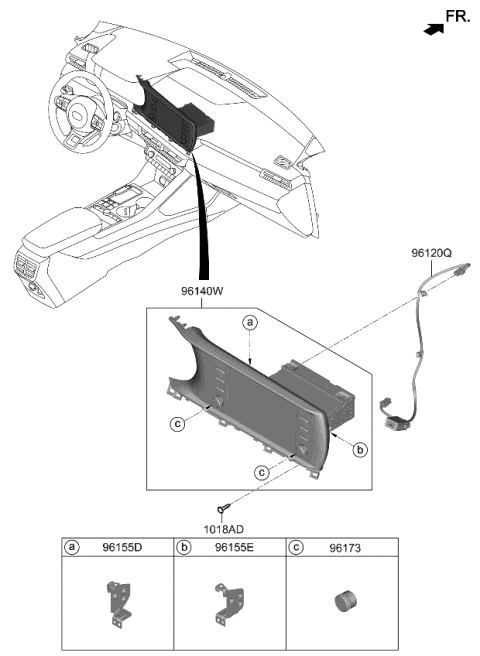 FR.

96120Q

96140W

a

c

b

c

1018AD

| ⓐ 96155D | ⓑ 96155E | ⓒ 96173 |
|---|---|---|
| | | |