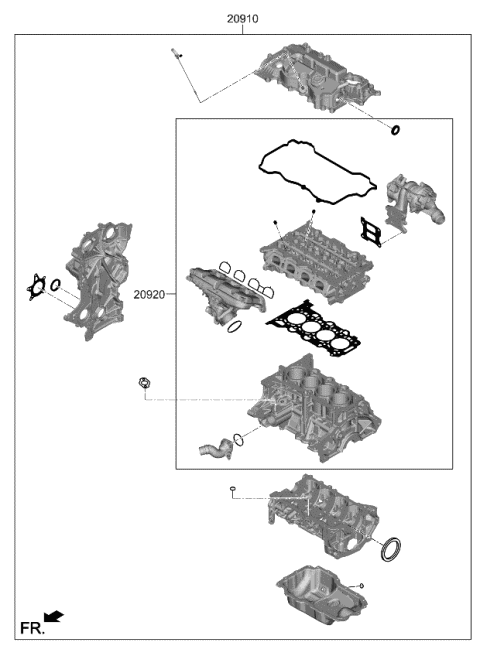 20910

20920

FR.