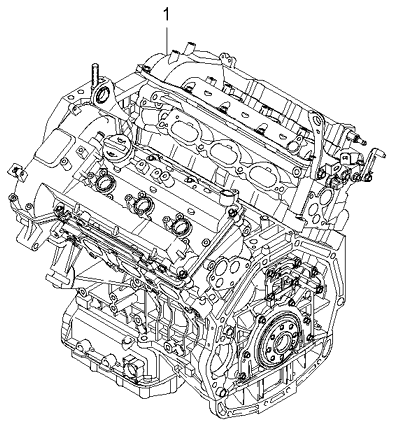 1