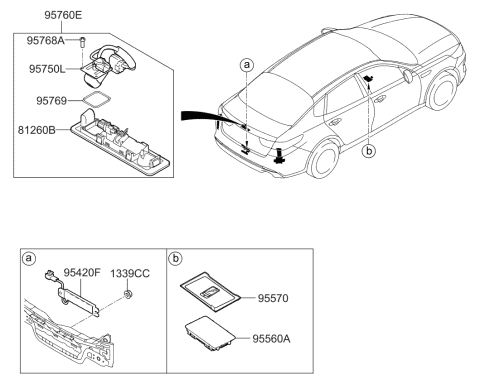 95760E
95768A
95750L
95769
81260B
a
b
a
95420F
1339CC
b
95570
95560A