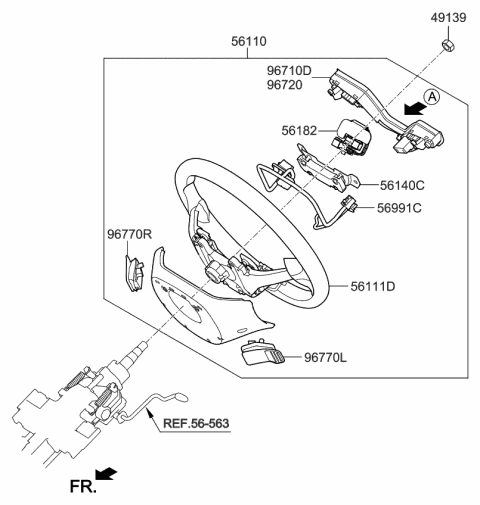 49139
56110
96710D
96720
A
56182
56140C
56991C
96770R
56111D
96770L
REF.56-563
FR.