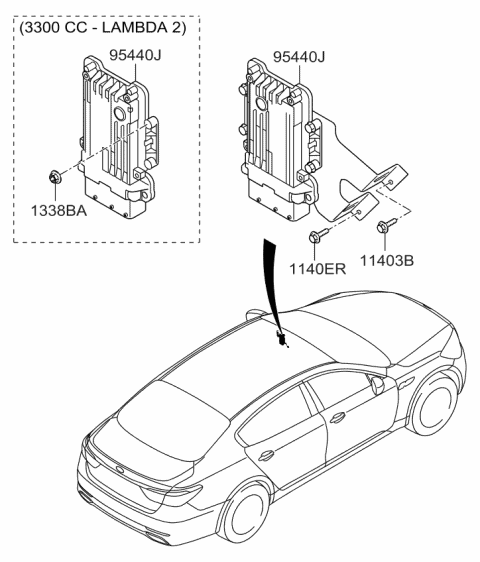 (3300 CC - LAMBDA 2)

95440J

1338BA

95440J

1140ER

11403B