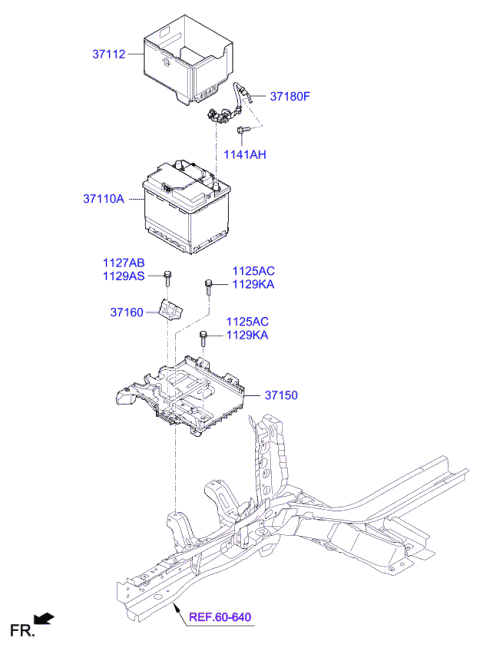 37112
37180F
1141AH
37110A
1127AB
1129AS
1125AC
1129KA
37160
1125AC
1129KA
37150
REF.60-640
FR.