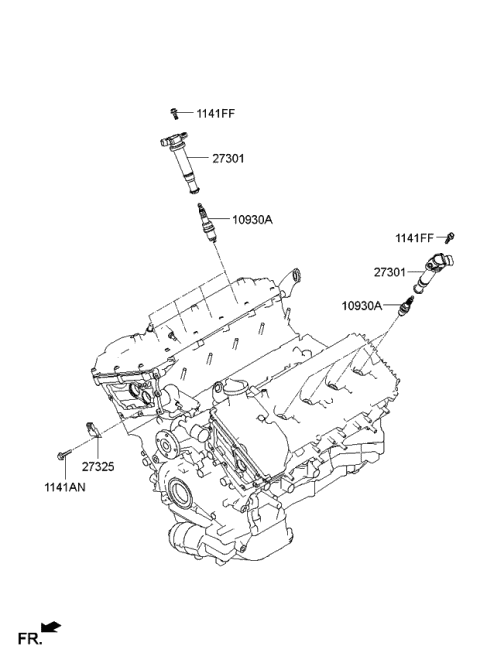 1141FF
27301
10930A
1141FF
27301
10930A
27325
1141AN
FR.