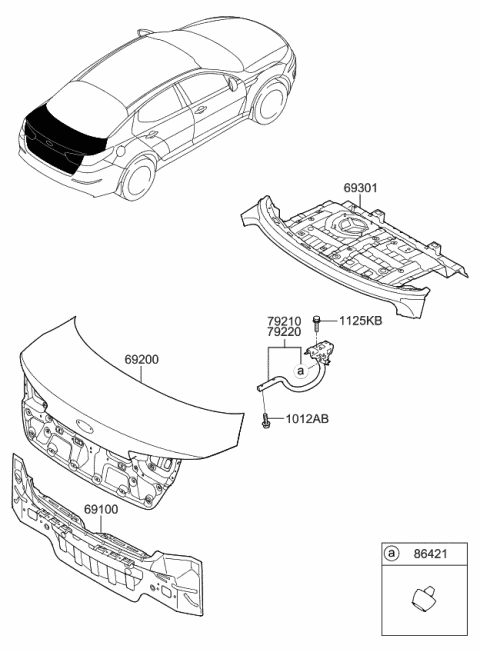 69301

79210
79220

1125KB

a

69200

1012AB

69100

a 86421