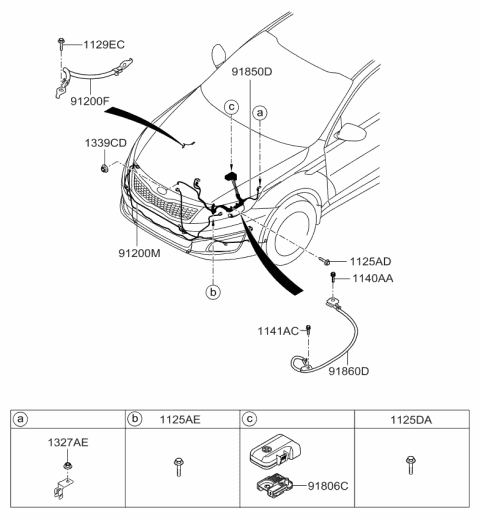 1129EC

91200F

91850D

c

a

1339CD

91200M

b

1125AD

1140AA

1141AC

91860D

| a | b 1125AE | c | 1125DA |
|---|---|---|---|
| 1327AE |  | 91806C |  |