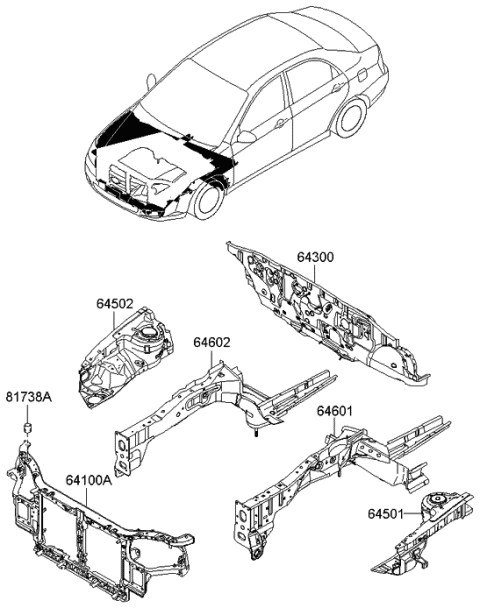 64300

64502

64602

81738A

64601

64100A

64501