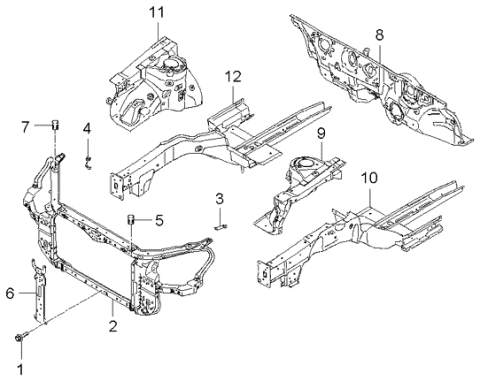 11
8
12
7
4
9
10
3
5
6
2
1