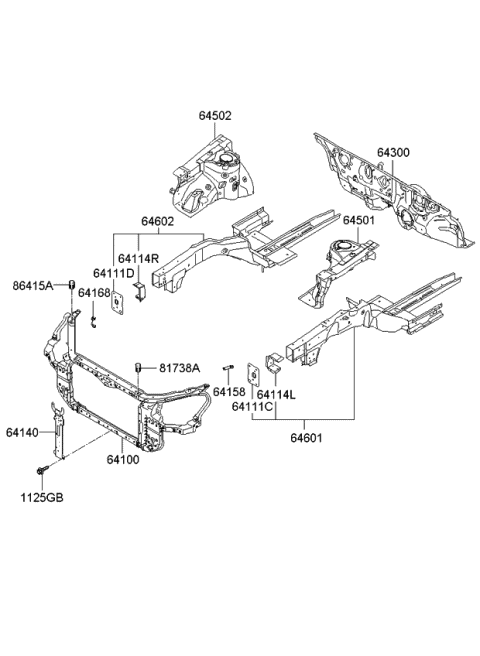 64502

64300

64602

64501

64114R

64111D

86415A

64168

81738A

64158

64114L

64111C

64140

64100

64601

1125GB