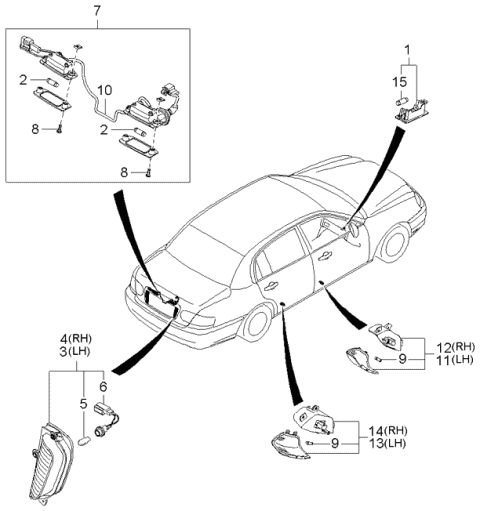 7
2
10
8
2
8
1
15
4(RH)
3(LH)
6
5
12(RH)
9
11(LH)
14(RH)
9
13(LH)