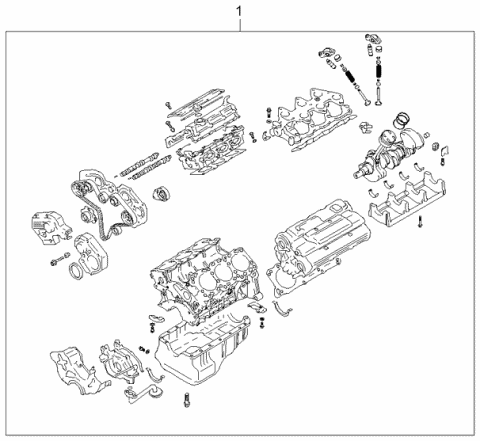 1