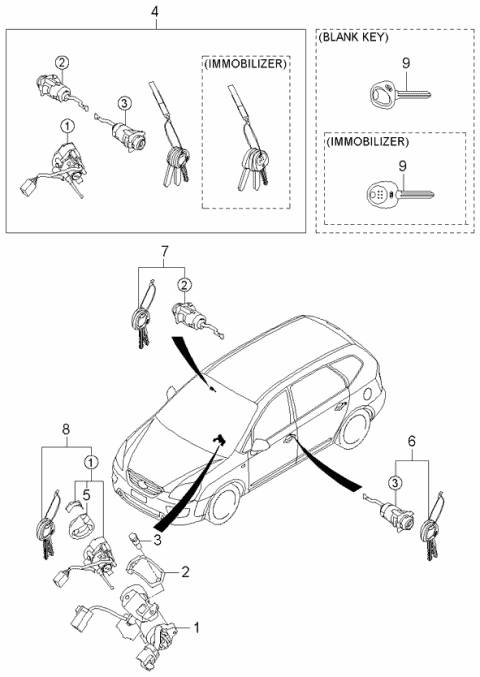 4

2

3

1

(IMMOBILIZER)

(BLANK KEY)

9

(IMMOBILIZER)

9

7

2

8

1

5

3

2

1

6

3