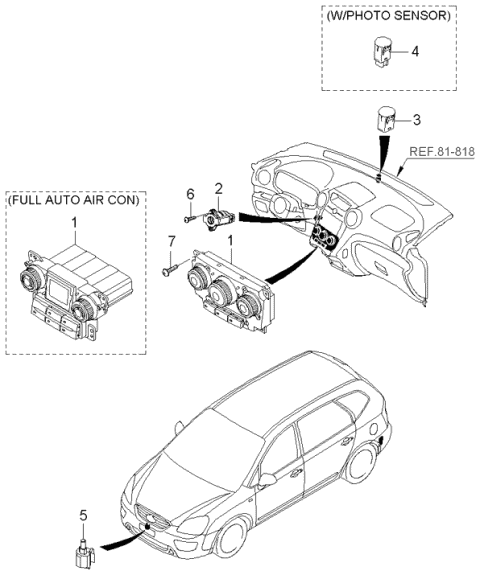 (W/PHOTO SENSOR)
4
3
REF.81-818
(FULL AUTO AIR CON)
1
6
2
7
1
5