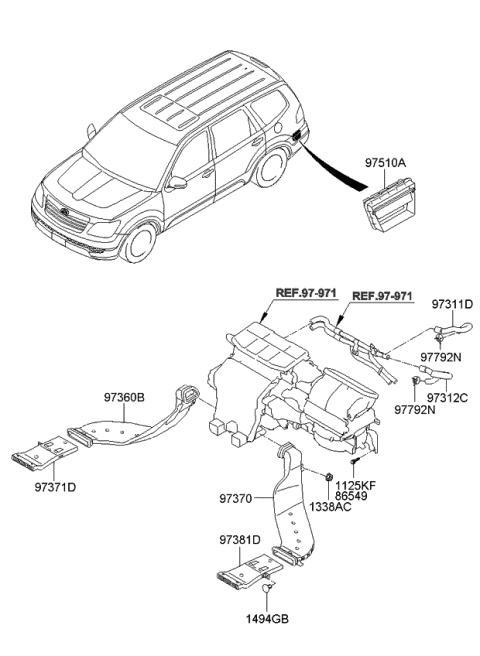 97510A

REF.97-971

REF.97-971

97311D

97792N

97312C

97792N

97360B

97371D

1125KF
86549
1338AC

97370

97381D

1494GB