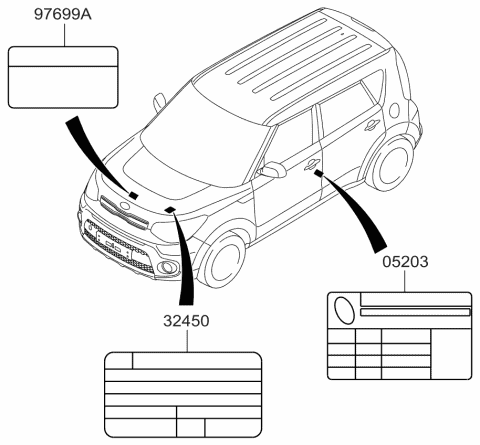 97699A

05203

32450