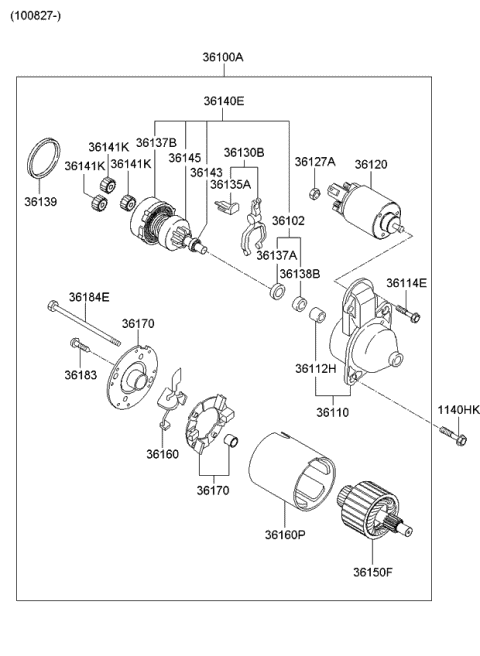 (100827-)

36100A

36140E

36141K
36137B
36145
36130B
36127A
36120
36141K
36141K
36143
36135A
36139
36102
36137A
36138B
36114E
36184E
36170
36183
36112H
36110
1140HK
36160
36170
36160P
36150F