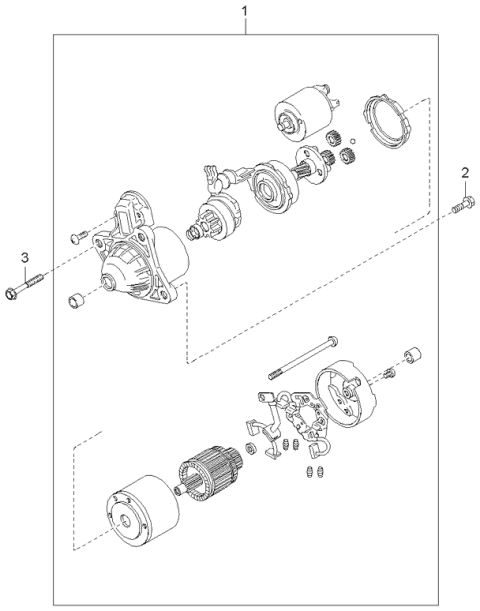 1
2
3