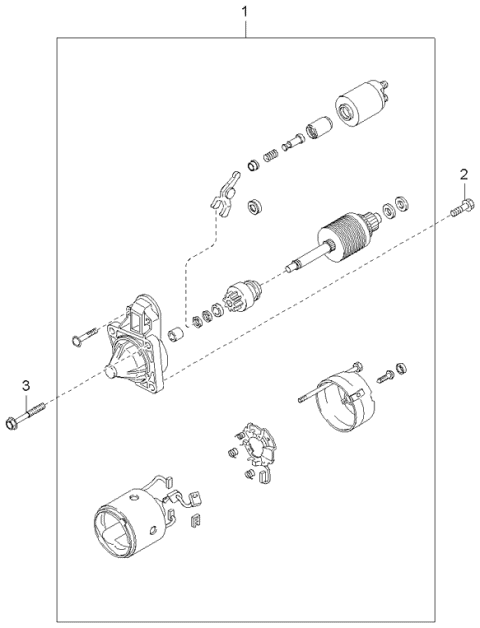 1

2

3