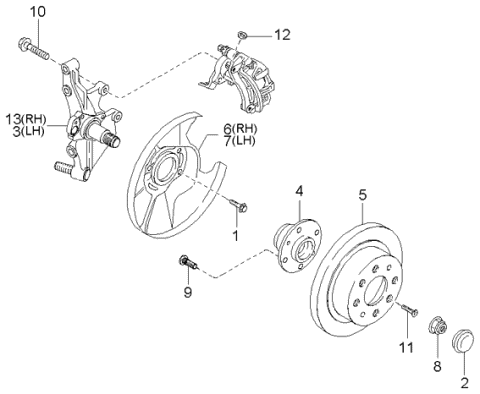 10
12
13(RH)
3(LH)
6(RH)
7(LH)
4
5
1
9
11
8
2