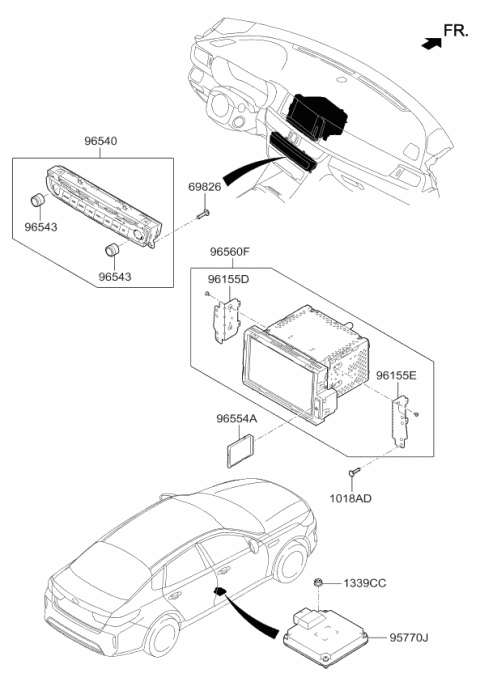 FR.

96540

69826

96543

96543

96560F

96155D

96155E

96554A

1018AD

1339CC

95770J