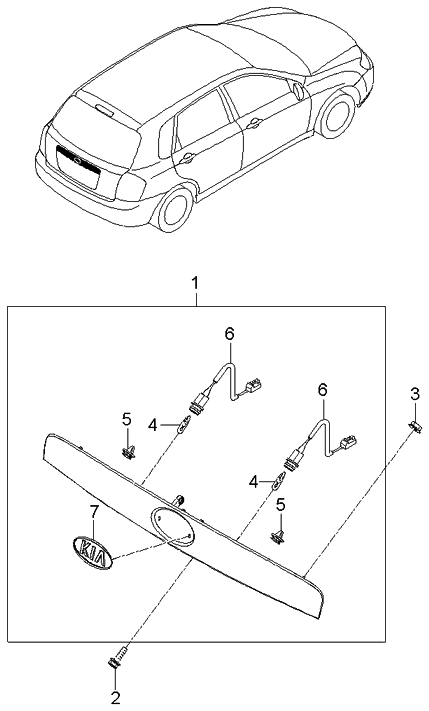 1
6
6
3
5
4
4
5
7
KIA
2