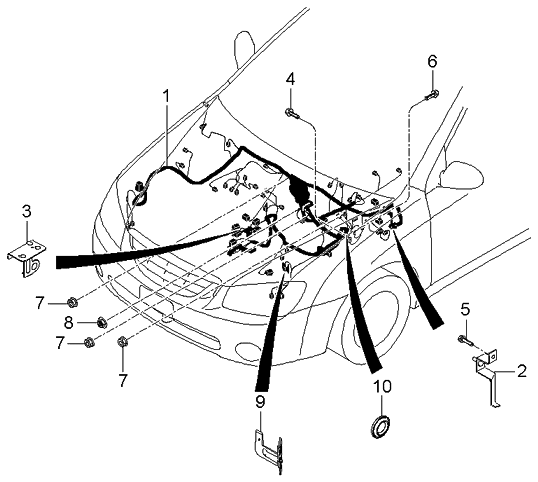 1
4
6
3
7
8
7
7
5
2
9
10