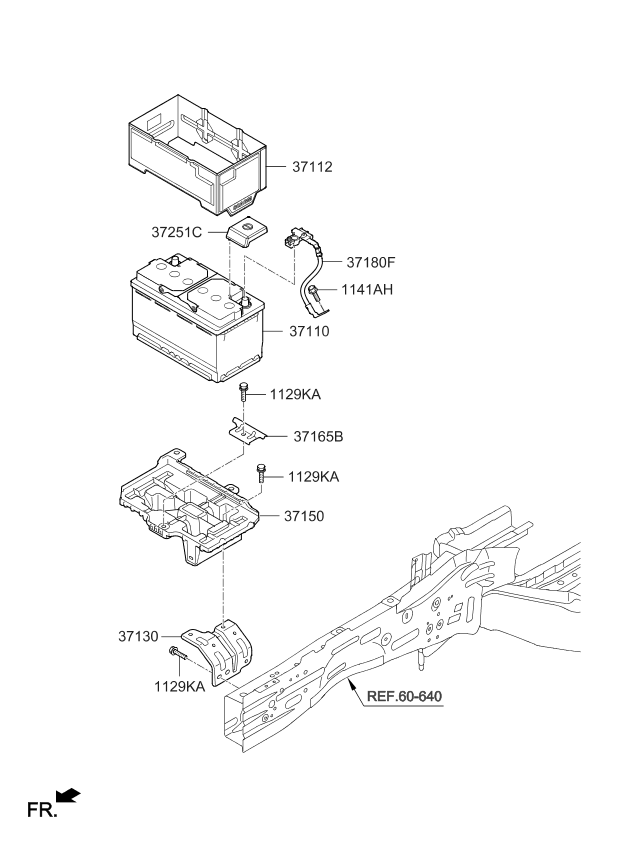 37112

37251C

37180F

1141AH

37110

1129KA

37165B

1129KA

37150

37130

1129KA

REF.60-640

FR.