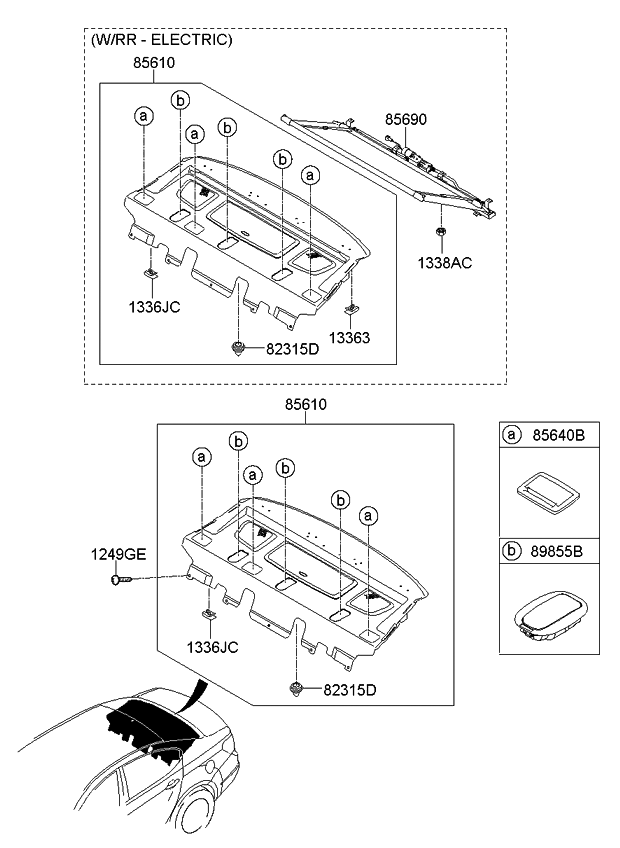 (W/RR - ELECTRIC)
85610
a
b
a
b
b
a
85690
1338AC
1336JC
13363
82315D

85610
a
b
a
b
b
a
1249GE
1336JC
82315D

a 85640B
b 89855B