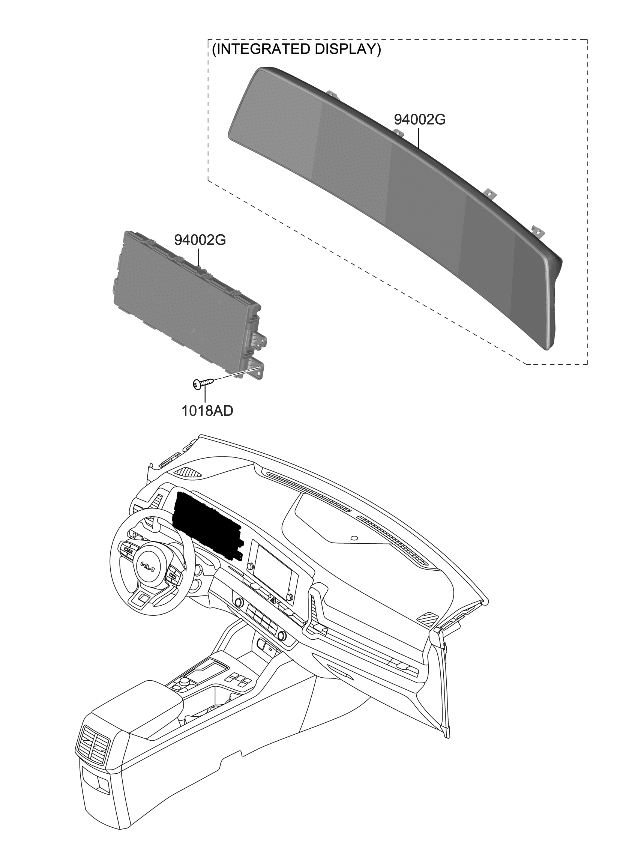 (INTEGRATED DISPLAY)

94002G

94002G

1018AD