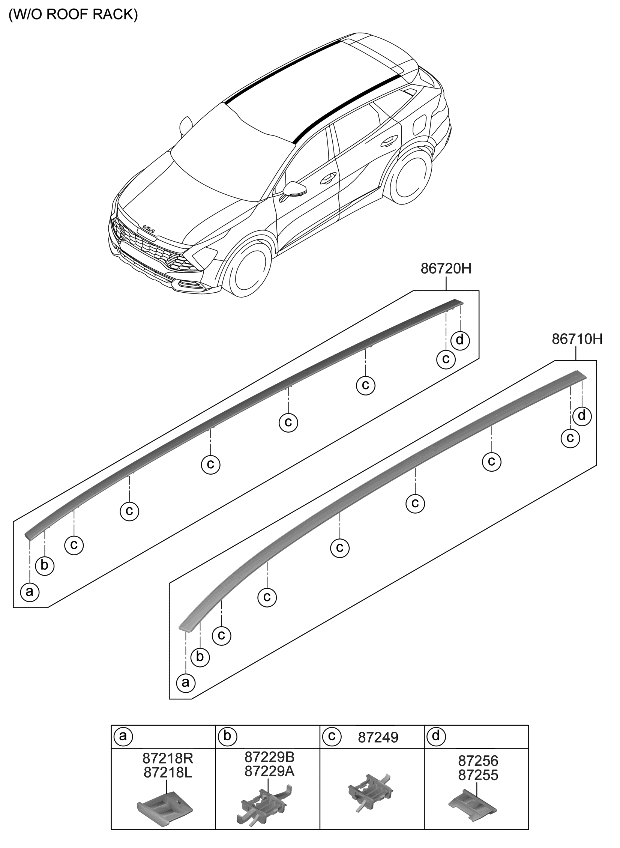 (W/O ROOF RACK)

86720H

d
c
c
c
c
c
c
b
a

86710H

d
c
c
c
c
c
c
b
a

| a | b | c 87249 | d |
|---|---|---|---|
| 87218R 87218L | 87229B 87229A | | 87256 87255 |