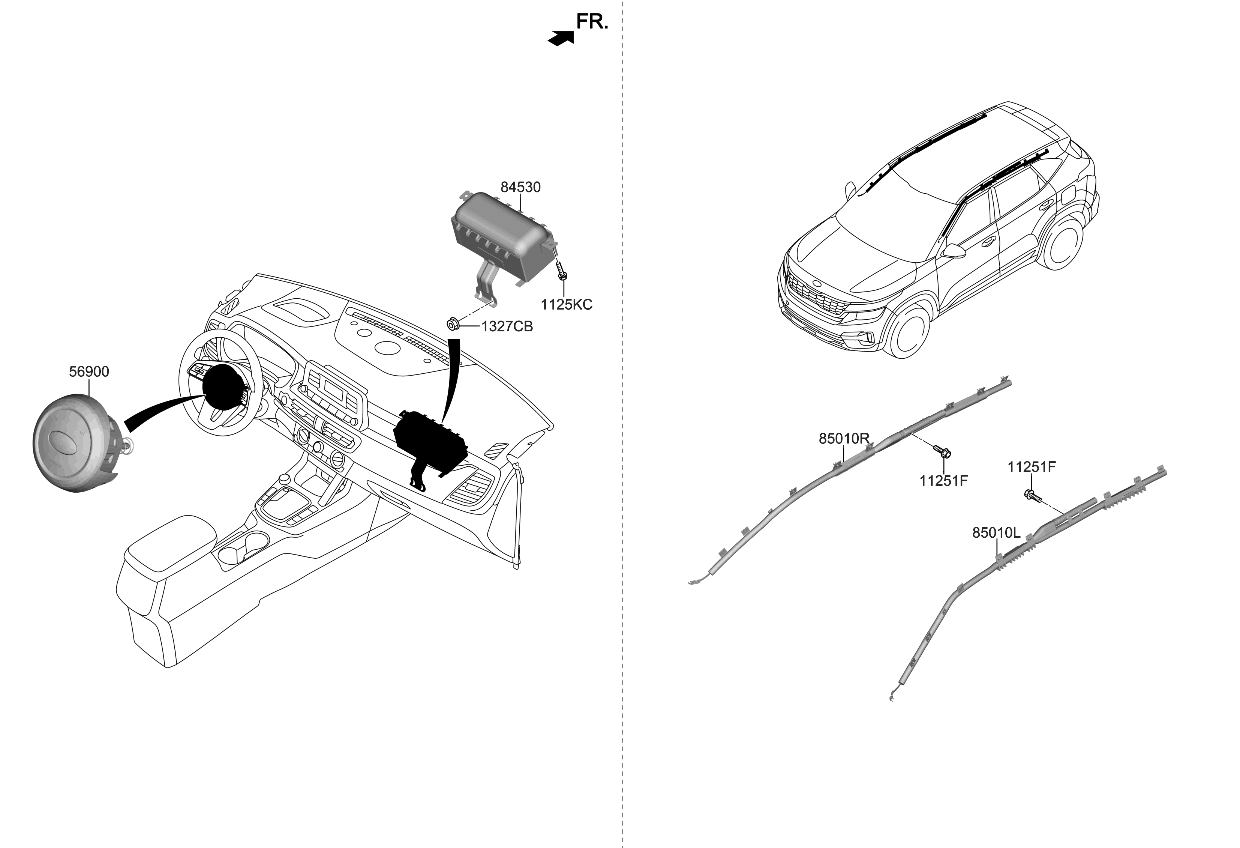 FR.

84530

1125KC

1327CB

56900

85010R

11251F

11251F

85010L