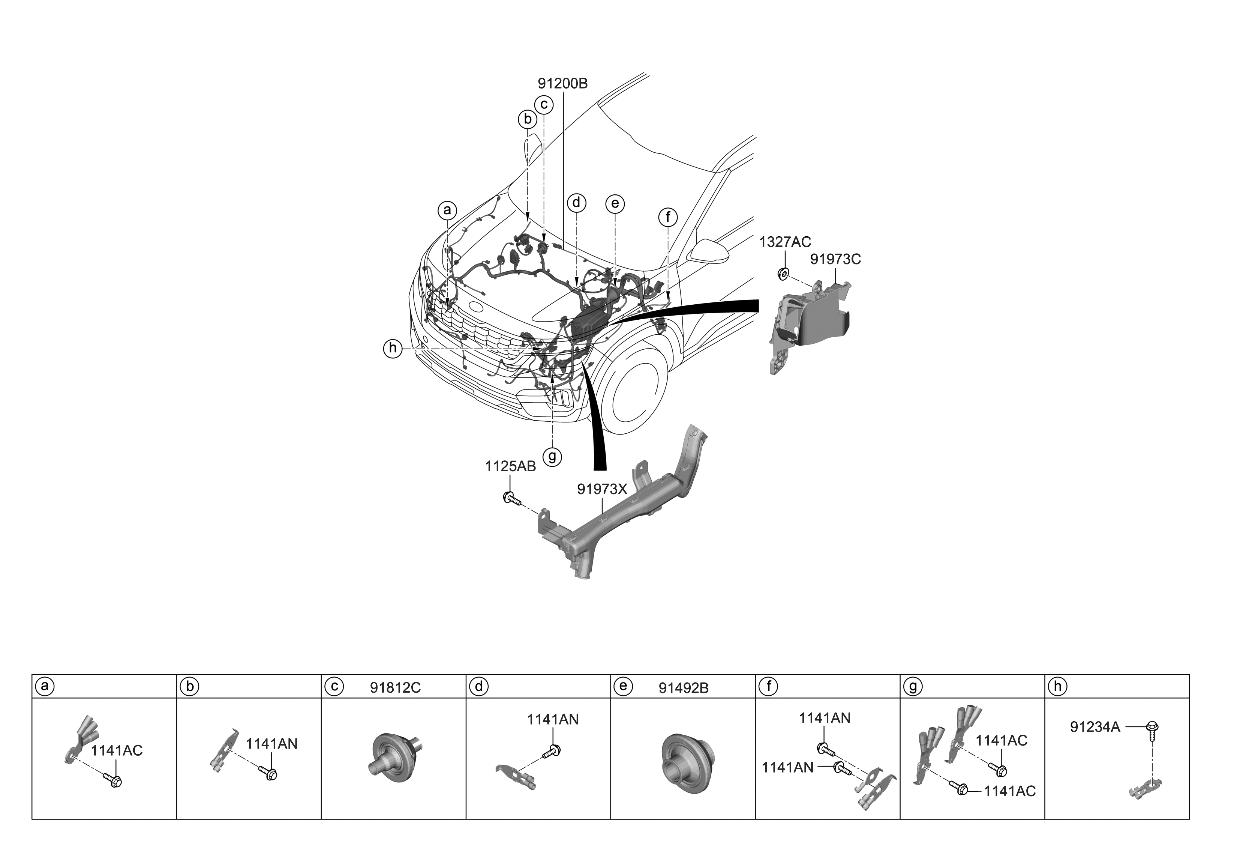 91200B
c
b
a
d
e
f
1327AC
91973C
h
g
1125AB
91973X

| a | b | c 91812C | d | e 91492B | f | g | h |
|---|---|---|---|---|---|---|---|
| 1141AC | 1141AN | | 1141AN | | 1141AN 1141AN | 1141AC 1141AC | 91234A |