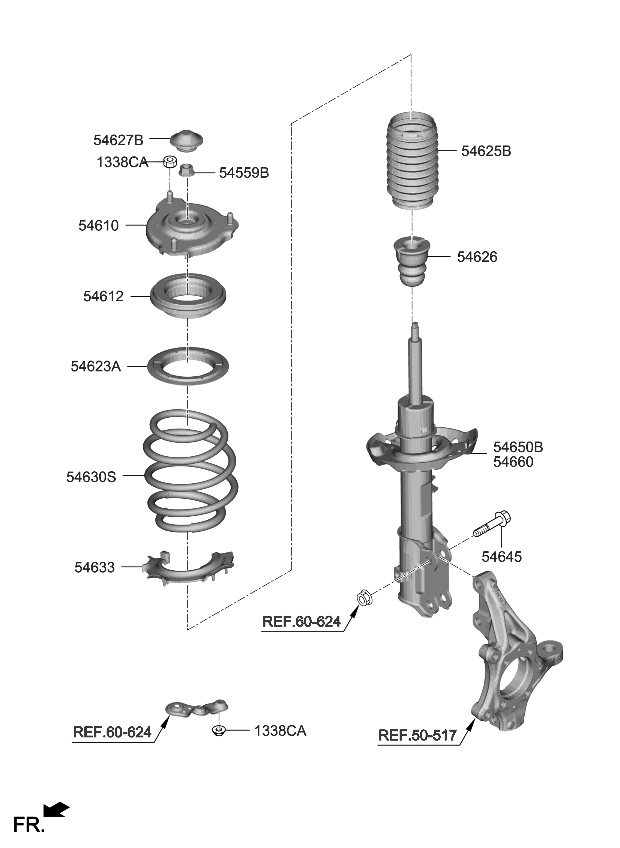 54627B
1338CA
54559B
54610
54612
54623A
54630S
54633
54625B
54626
54650B
54660
54645
REF.60-624
REF.60-624
1338CA
REF.50-517
FR.