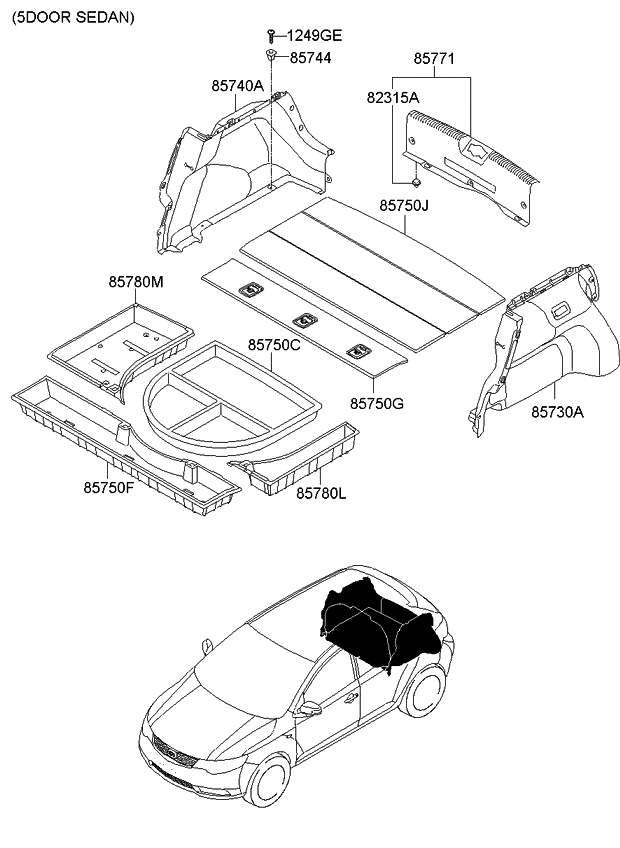 (5DOOR SEDAN)

1249GE
85744
85740A
85771
82315A
85750J
85780M
85750C
85750G
85730A
85750F
85780L