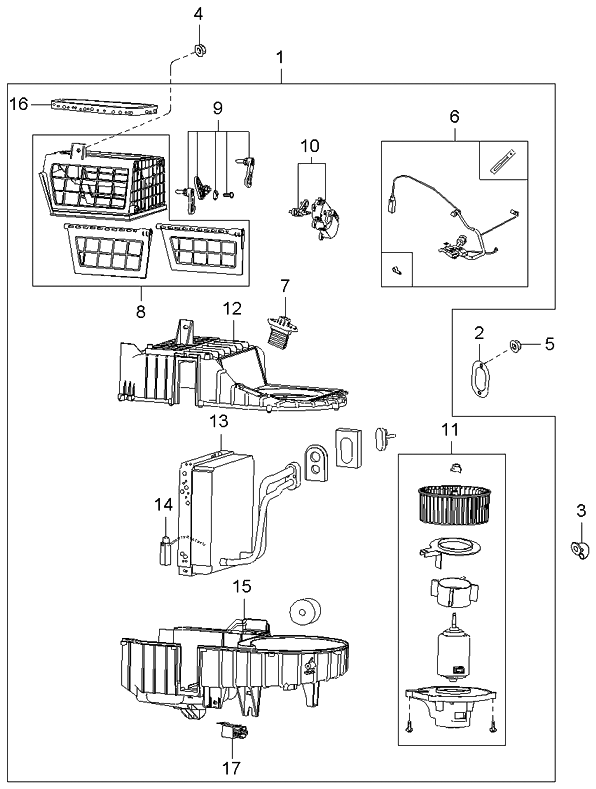 4
1
16
9
10
6
8
7
12
2
5
13
11
14
3
15
17