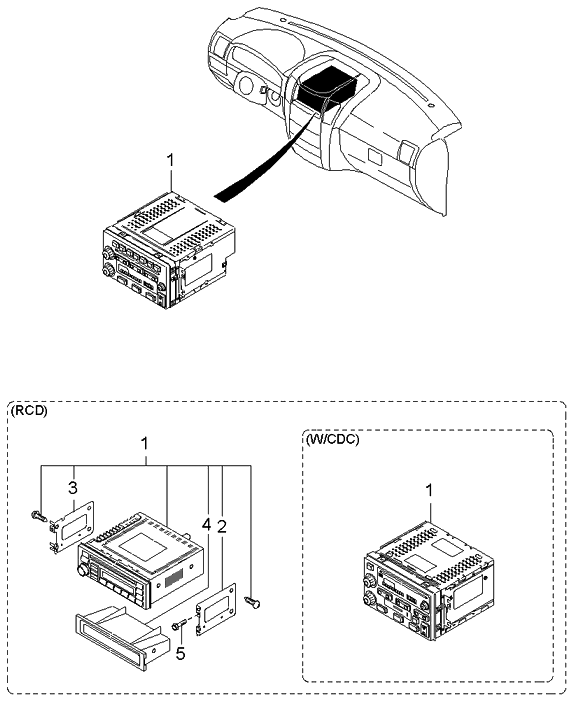 1

(RCD)

1

3

4

2

5

(W/CDC)

1