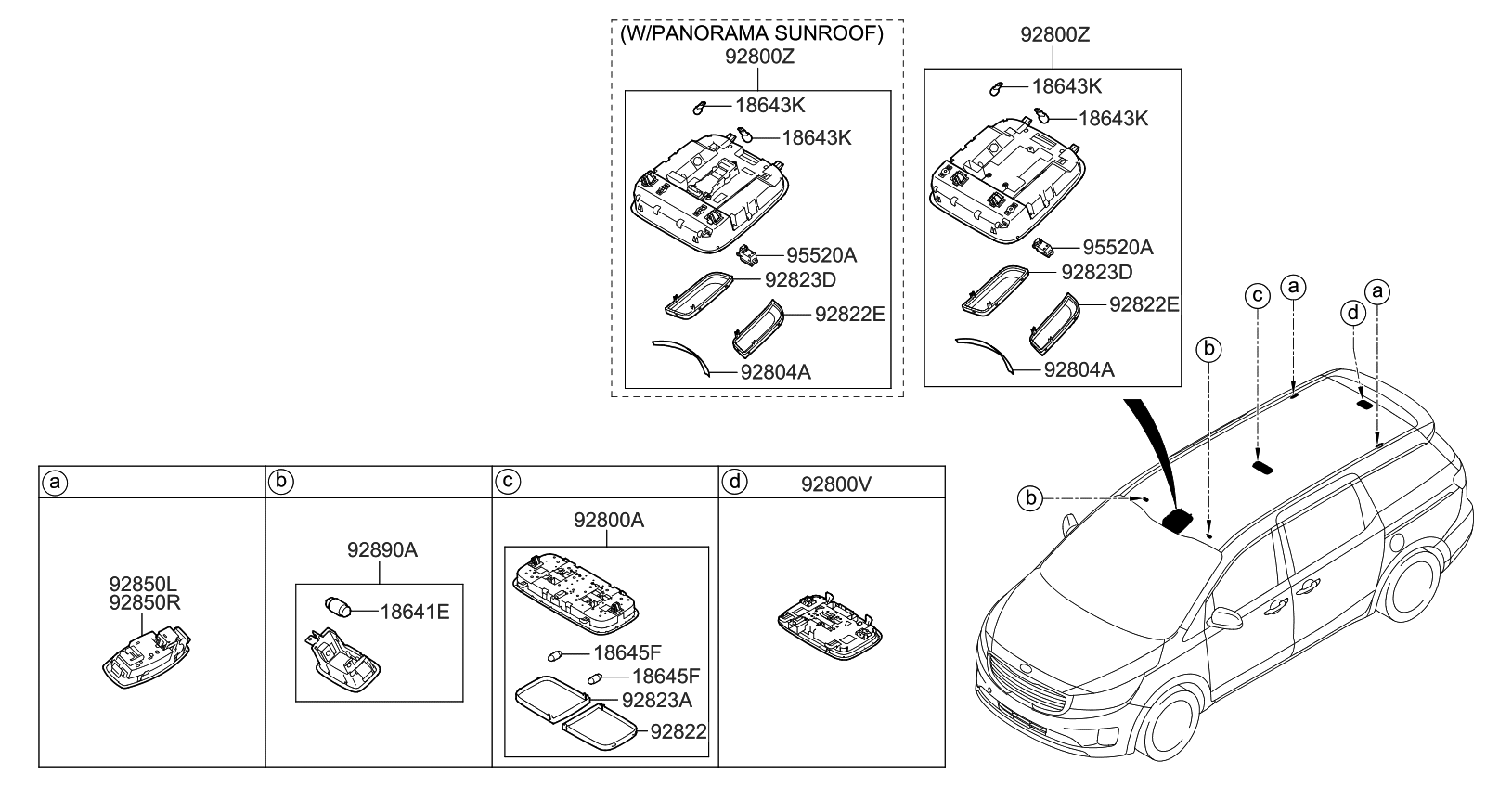 (W/PANORAMA SUNROOF)
92800Z
18643K
18643K
95520A
92823D
92822E
92804A

92800Z
18643K
18643K
95520A
92823D
92822E
92804A

c
a
d
a
b
b

| a | b | c | d 92800V |
|---|---|---|---|
| 92850L 92850R | 92890A 18641E | 92800A 18645F 18645F 92823A 92822 | |