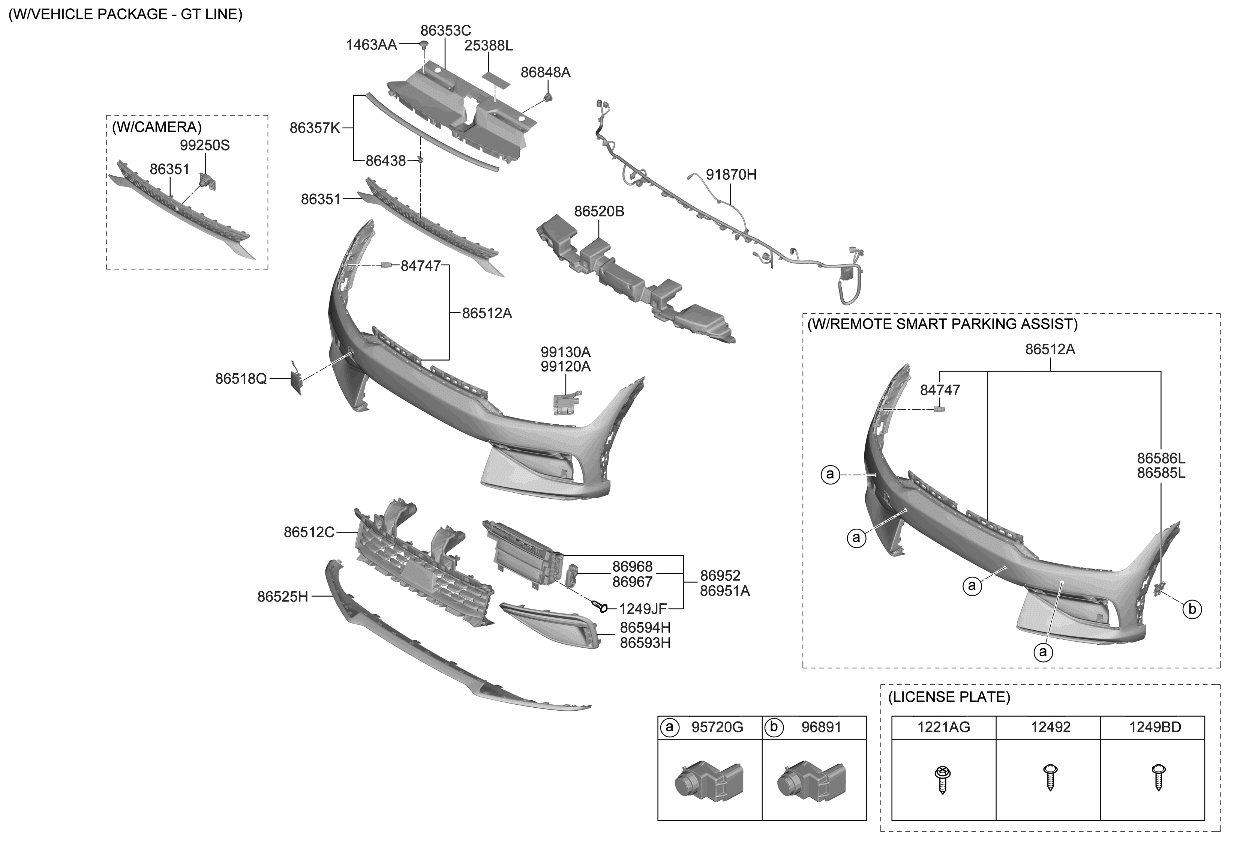 (W/VEHICLE PACKAGE - GT LINE)

1463AA
86353C
25388L
86848A
86357K
86438
(W/CAMERA)
99250S
86351
86351
91870H
86520B
84747
86512A
86518Q
99130A
99120A
86512C
86525H
86968
86967
86952
86951A
1249JF
86594H
86593H

(W/REMOTE SMART PARKING ASSIST)
86512A
84747
86586L
86585L
a
a
a
a
b

| a 95720G | b 96891 |
|---|---|
| | |

(LICENSE PLATE)

| 1221AG | 12492 | 1249BD |
|---|---|---|
| | | |