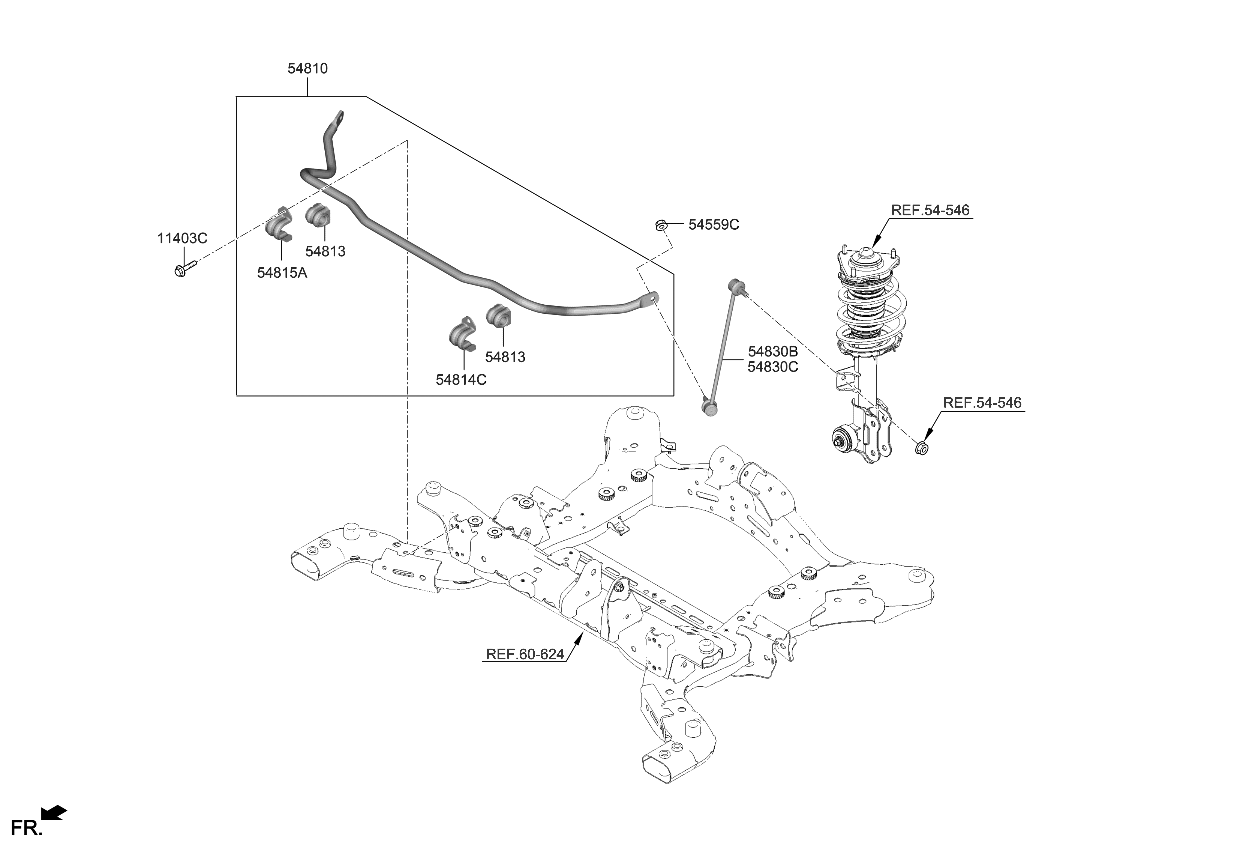 54810

11403C

54815A

54813

54559C

REF.54-546

54813

54814C

54830B
54830C

REF.54-546

REF.60-624

FR.