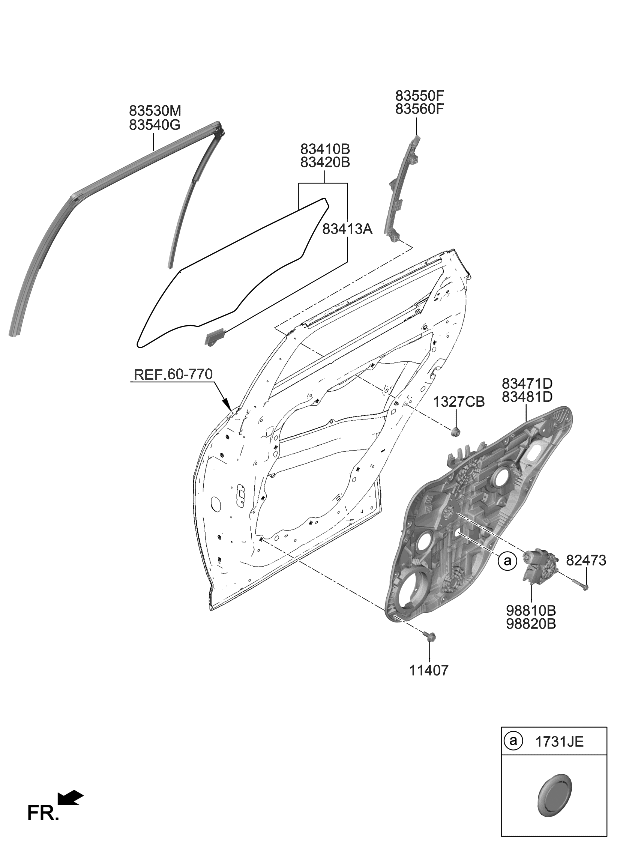 83530M
83540G

83550F
83560F

83410B
83420B

83413A

REF.60-770

1327CB

83471D
83481D

a

82473

98810B
98820B

11407

a 1731JE

FR.