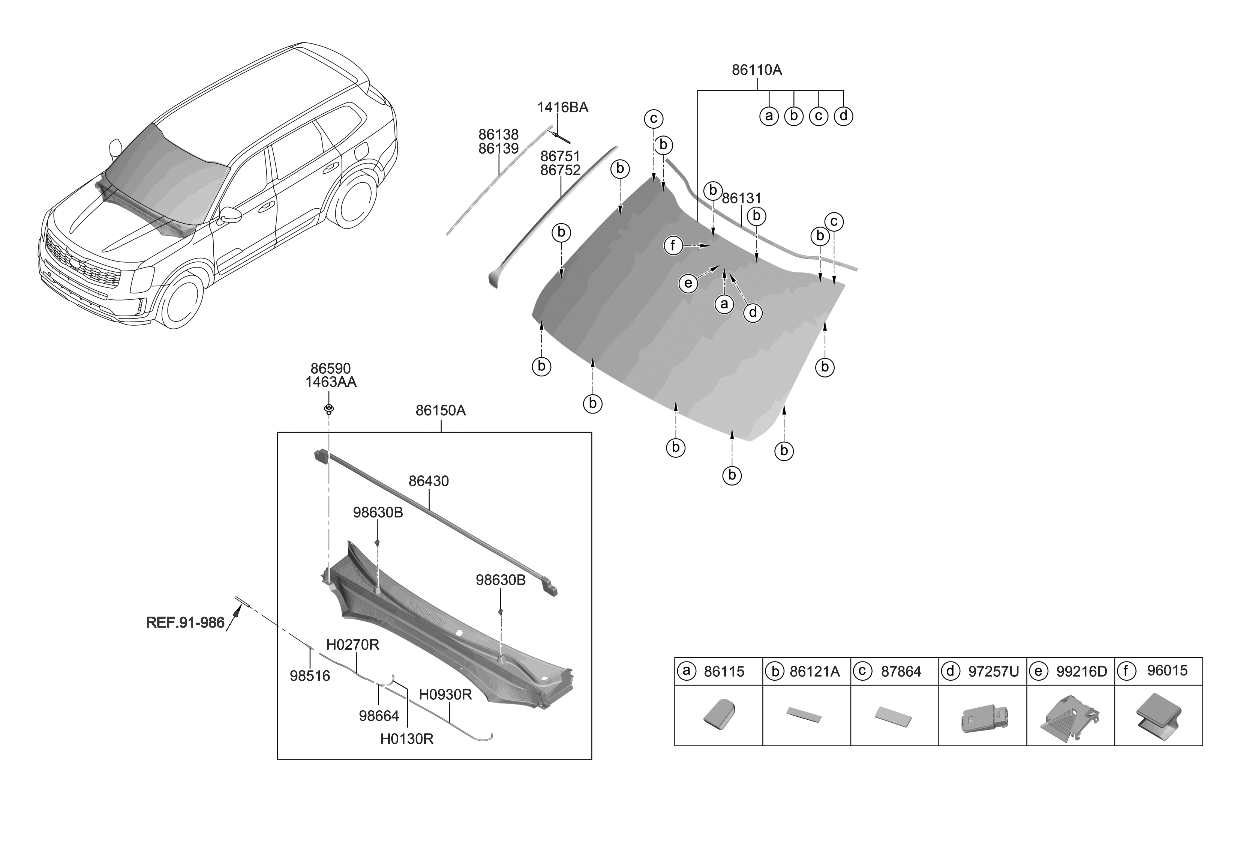 86110A

a b c d

1416BA

86138
86139

86751
86752

c
b
b
b
86131
b
b
c
b
f
e
a
d
b
b
b
b
b
b

86590
1463AA

86150A

86430

98630B

98630B

REF.91-986

H0270R

98516

98664

H0930R

H0130R

| a 86115 | b 86121A | c 87864 | d 97257U | e 99216D | f 96015 |
|---|---|---|---|---|---|
| | | | | | |