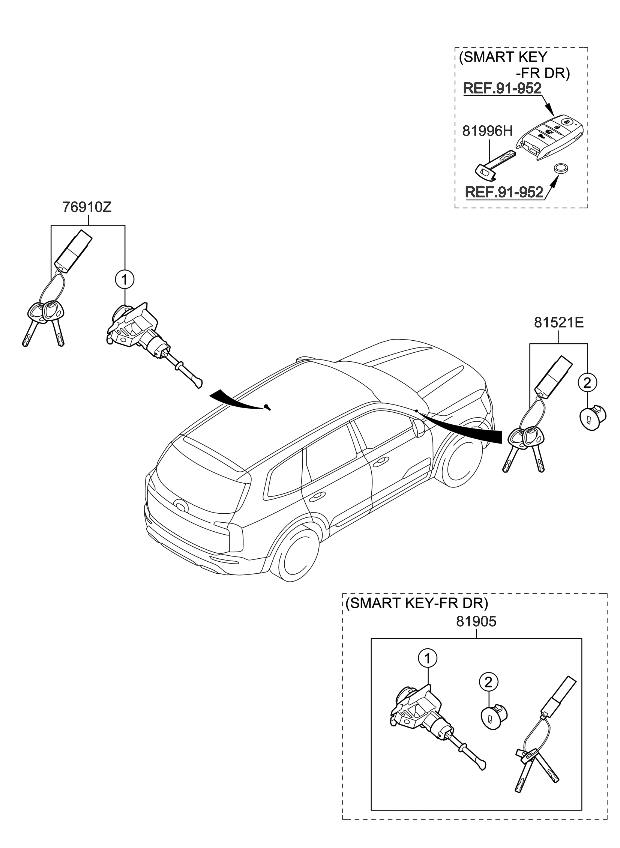 (SMART KEY -FR DR)
REF.91-952
81996H
REF.91-952

76910Z
1

81521E
2

(SMART KEY-FR DR)
81905
1
2