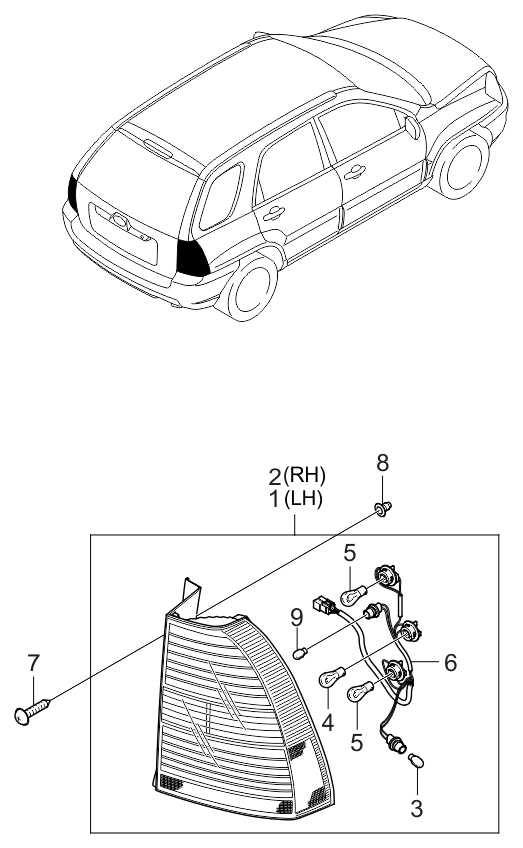 2(RH)
1(LH)
8
5
9
6
7
4
5
3