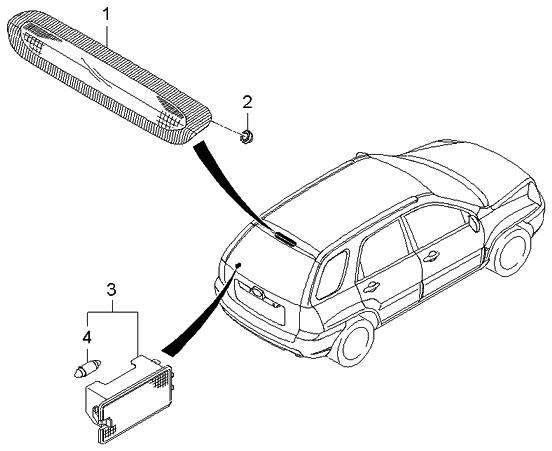 1
2
3
4