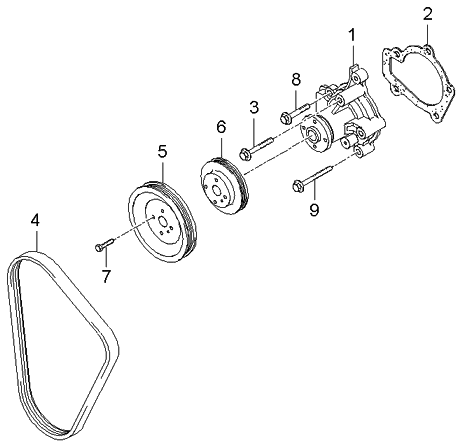 2
1
8
3
6
5
9
4
7